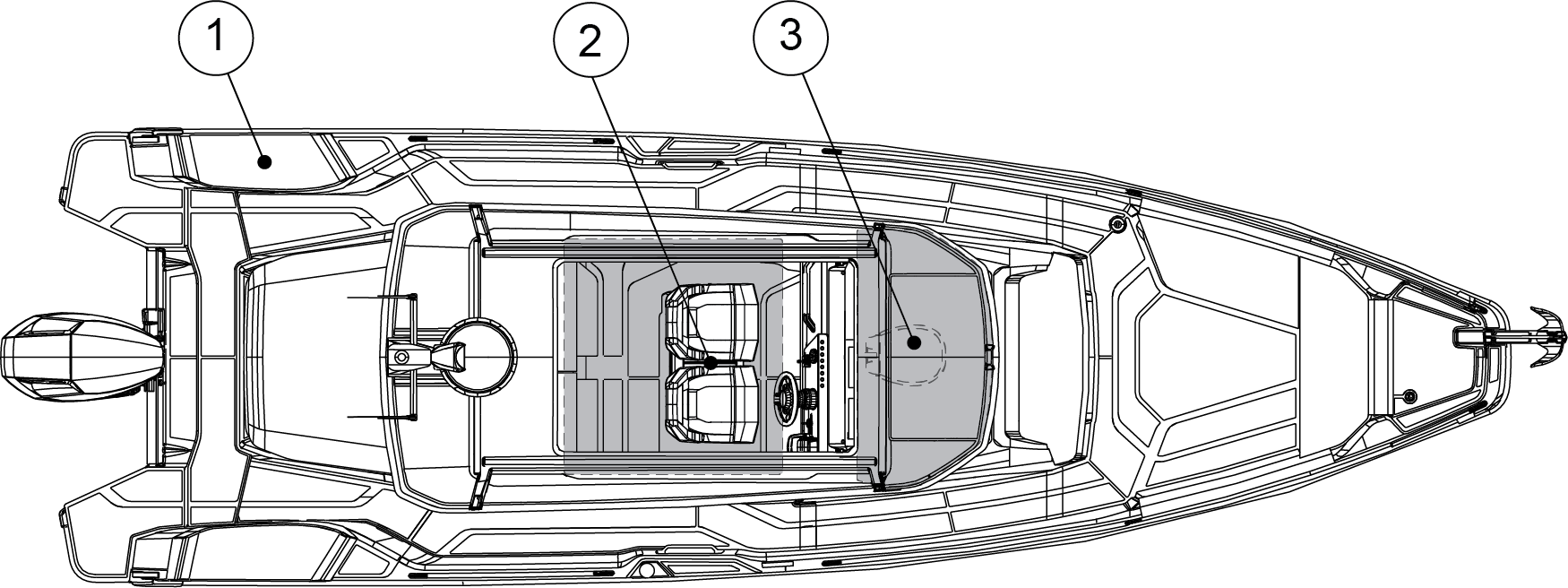 1
2
3